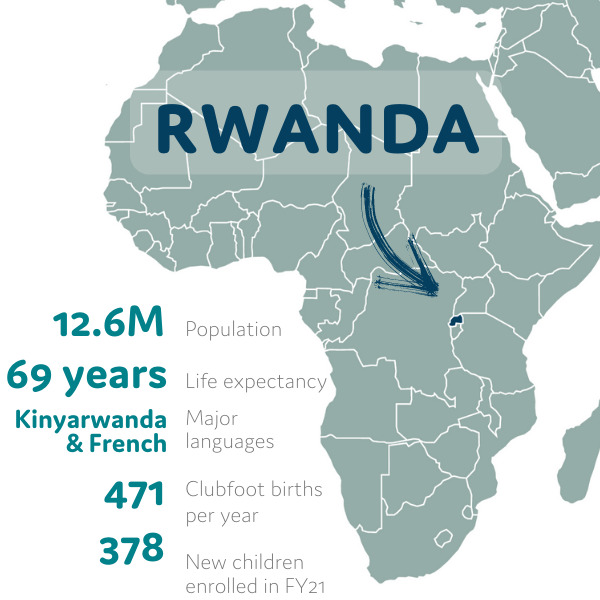 RWANDA

12.6M Population

69 years Life expectancy

Kinyarwanda & French Major languages

471 Clubfoot births per year

378 New children enrolled in FY21