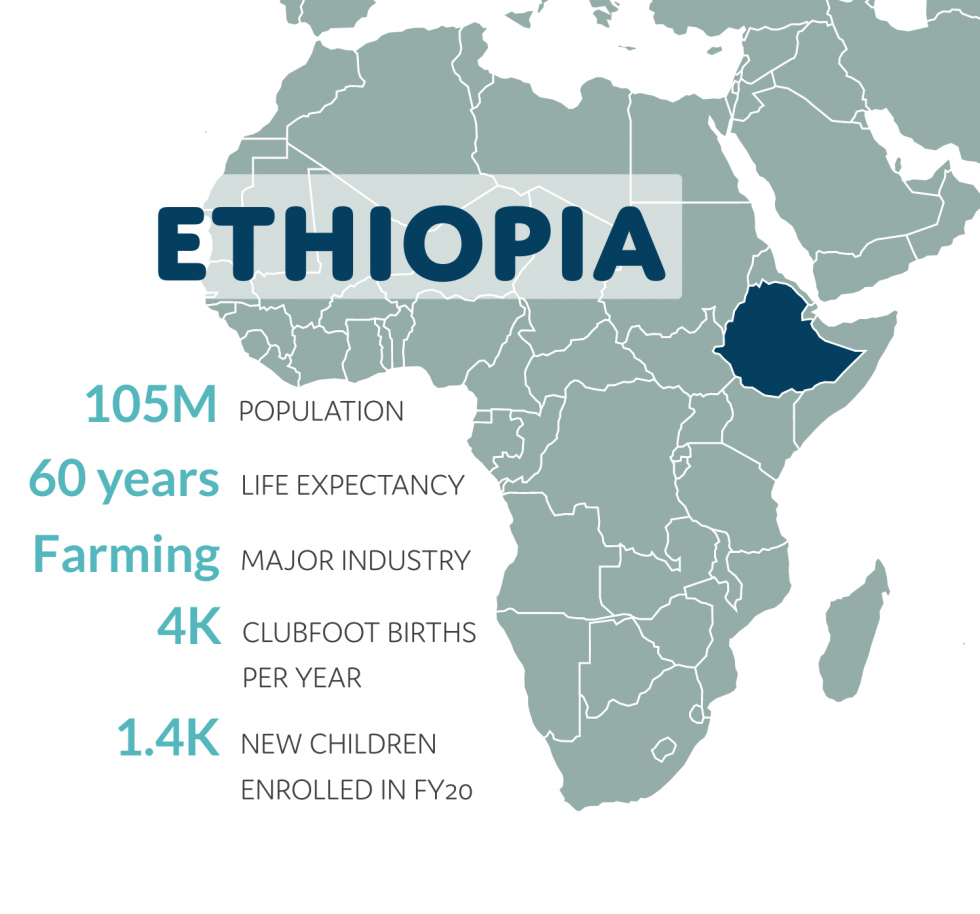 ETHIOPIA

105M POPULATION

60 years LIFE EXPECTANCY

Farming MAJOR INDUSTRY

4K CLUBFOOT BIRTHS PER YEAR

1.4K NEW CHILDREN ENROLLED IN FY20